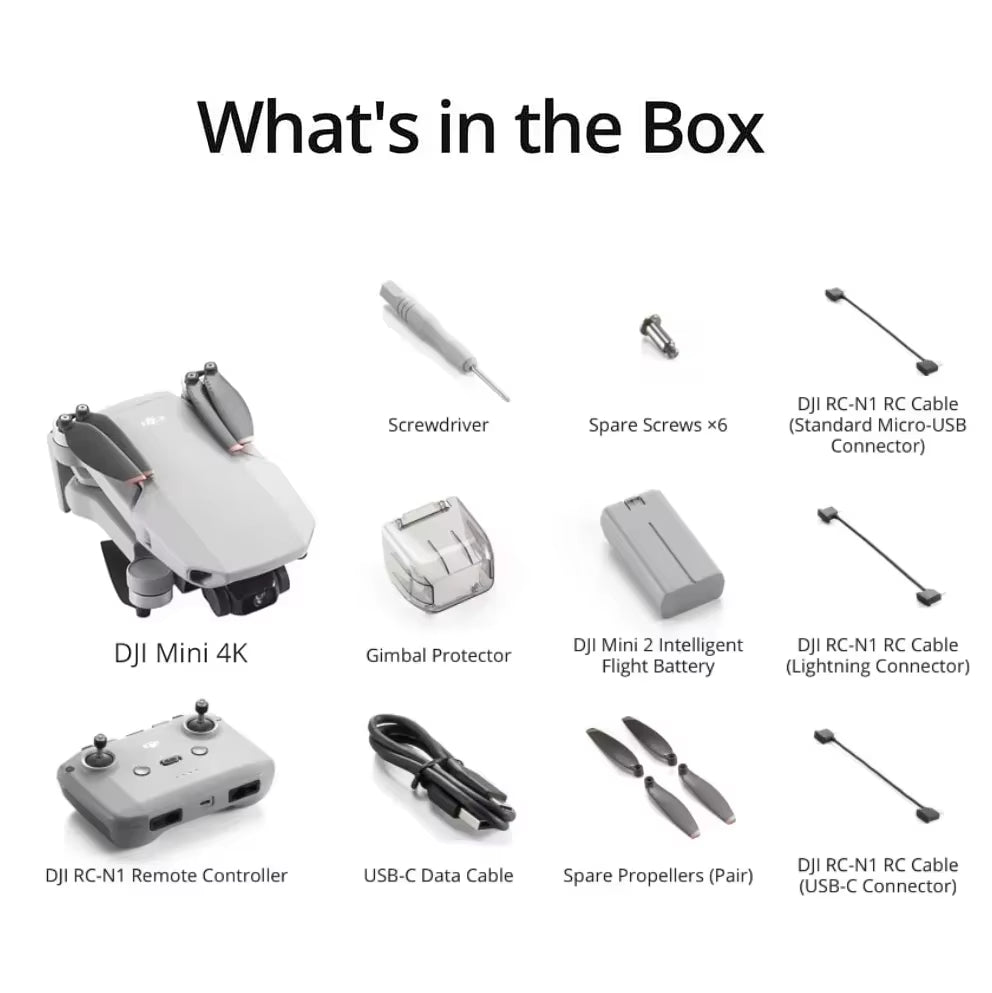 What's in the Box

Screwdriver

Spare Screws ×6

DJI RC-N1 RC Cable (Standard Micro-USB Connector)

DJI Mini 4K

Gimbal Protector

DJI Mini 2 Intelligent Flight Battery

DJI RC-N1 RC Cable (Lightning Connector)

DJI RC-N1 Remote Controller

USB-C Data Cable

Spare Propellers (Pair)

DJI RC-N1 RC Cable (USB-C Connector)