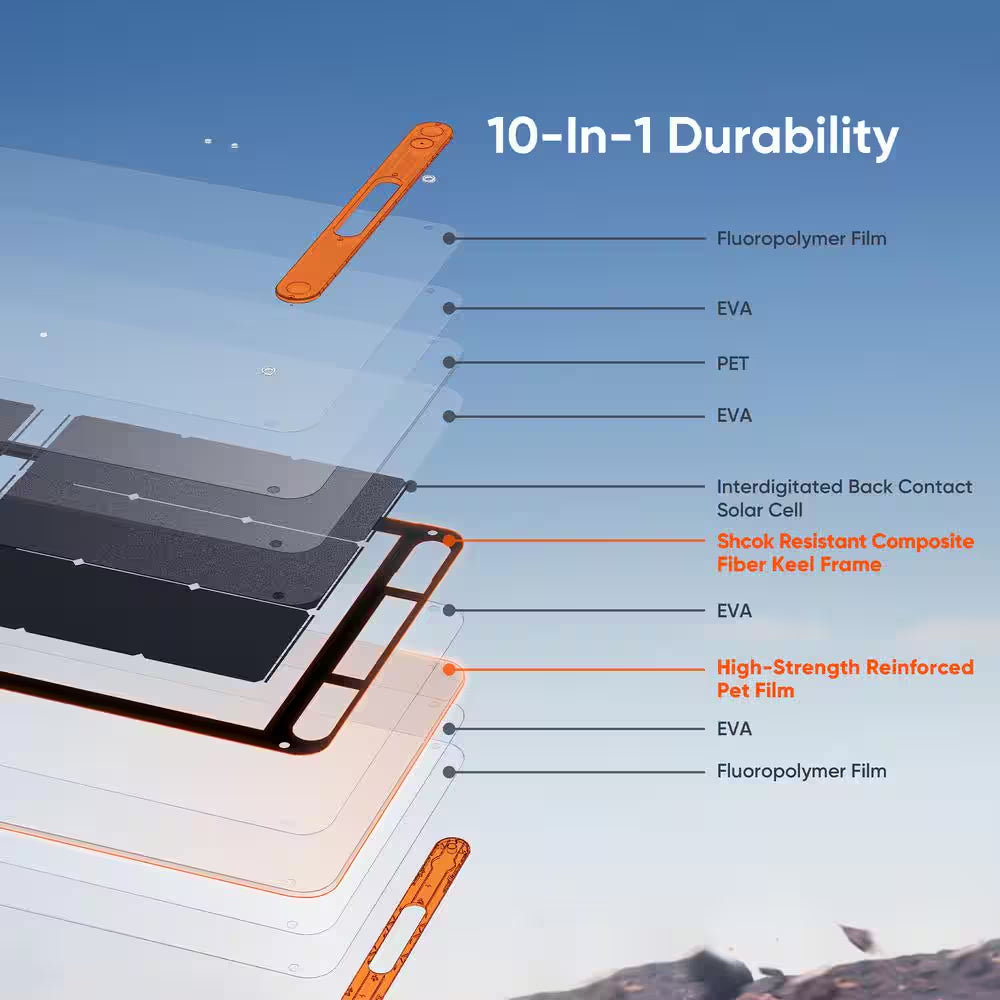 10-In-1 Durability

Fluoropolymer Film

EVA

PET

EVA

Interdigitated Back Contact Solar Cell

Shcok Resistant Composite Fiber Keel Frame

EVA

High-Strength Reinforced Pet Film

EVA

Fluoropolymer Film